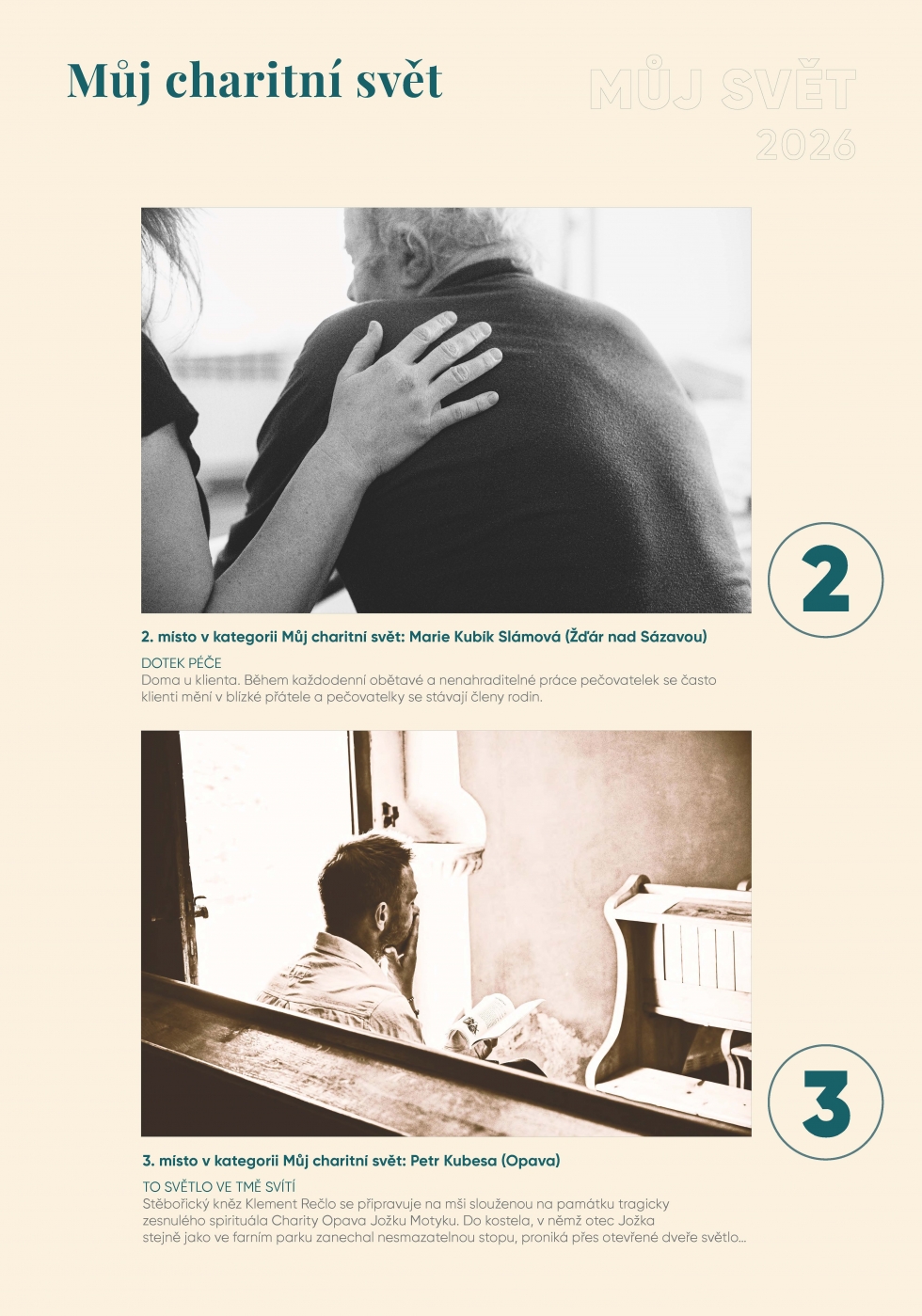 Můj charitní svět

MŮJ SVĚT
2026

2

2. místo v kategorii Můj charitní svět: Marie Kubík Slámová (Žďár nad Sázavou)

DOTEK PÉČE
Doma u klienta. Během každodenní obětavé a nenahraditelné práce pečovatelek se často klienti mění v blízké přátele a pečovatelky se stávají členy rodin.

3

3. místo v kategorii Můj charitní svět: Petr Kubesa (Opava)

TO SVĚTLO VE TMĚ SVÍTÍ
Stěbořický kněz Klement Rečlo se připravuje na mši slouženou na památku tragicky zesnulého spirituála Charity Opava Jožku Motyku. Do kostela, v němž otec Jožka stejně jako ve farním parku zanechal nesmazatelnou stopu, proniká přes otevřené dveře světlo...